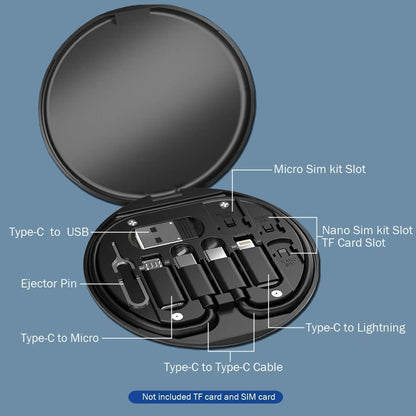 Micro Sim kit Slot

Type-C to USB

Nano Sim kit Slot
TF Card Slot

Ejector Pin

Type-C to Lightning

Type-C to Micro

Type-C to Type-C Cable

Not included TF card and SIM card