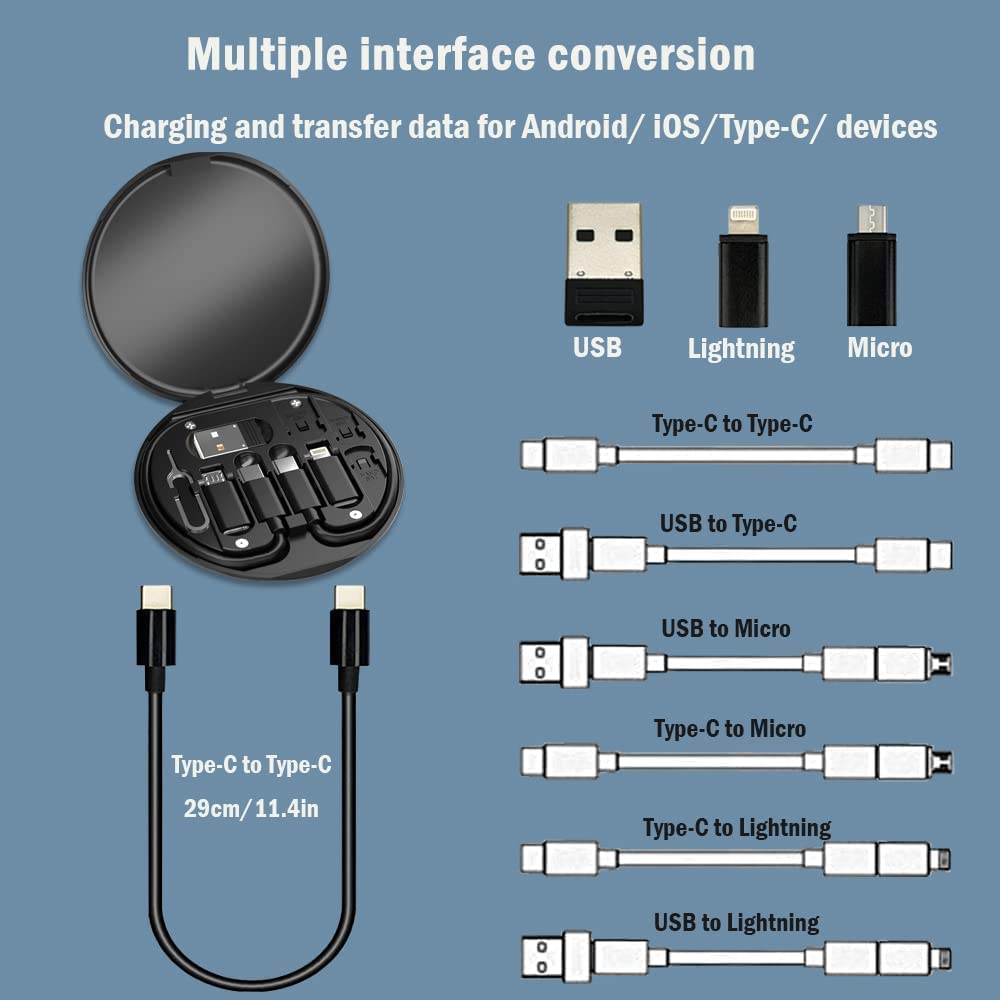 Multiple interface conversion

Charging and transfer data for Android/ iOS/Type-C/ devices

USB

Lightning

Micro

Type-C to Type-C

USB to Type-C

USB to Micro

Type-C to Micro

Type-C to Lightning

USB to Lightning

Type-C to Type-C

29cm/11.4in