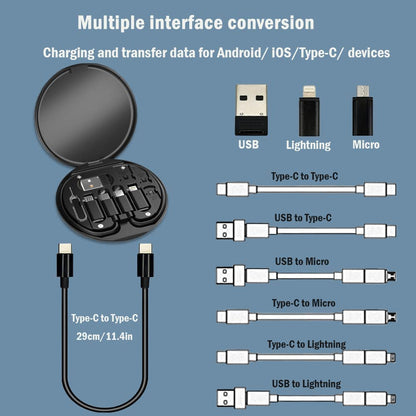 Multiple interface conversion

Charging and transfer data for Android/ iOS/Type-C/ devices

USB

Lightning

Micro

Type-C to Type-C

USB to Type-C

USB to Micro

Type-C to Micro

Type-C to Lightning

USB to Lightning

Type-C to Type-C

29cm/11.4in